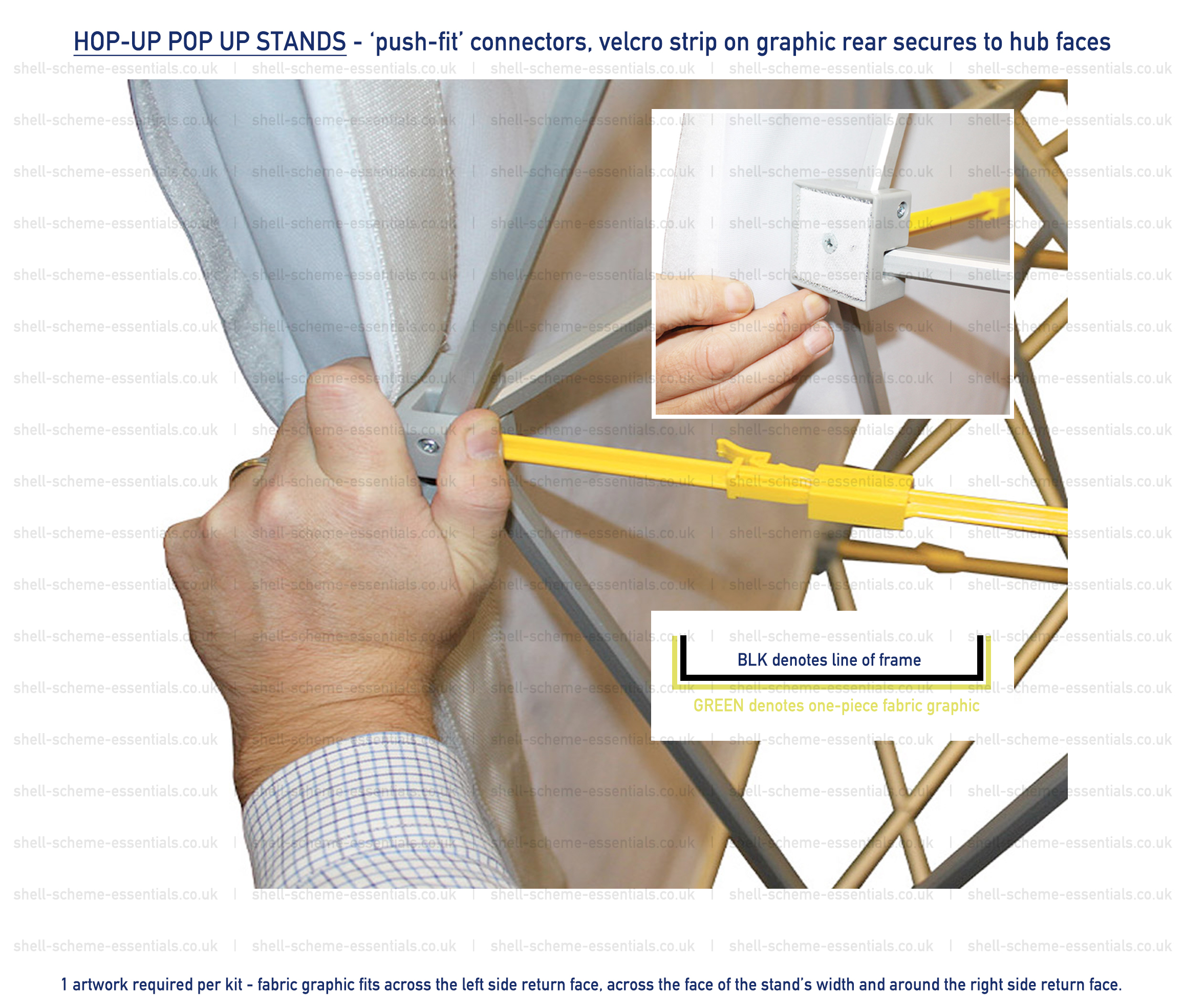 HOP-UP POP UP STANDS - 'push-fit' connectors, velcro strip on graphic rear secures to hub faces

shell-scheme-essentials.co.uk | shell-scheme-essentials.co.uk | shell-scheme-essentials.co.uk | shell-scheme-essentials.co.uk | shell-scheme-essentials.co.uk

BLK denotes line of frame

GREEN denotes one-piece fabric graphic

1 artwork required per kit - fabric graphic fits across the left side return face, across the face of the stand's width and around the right side return face.